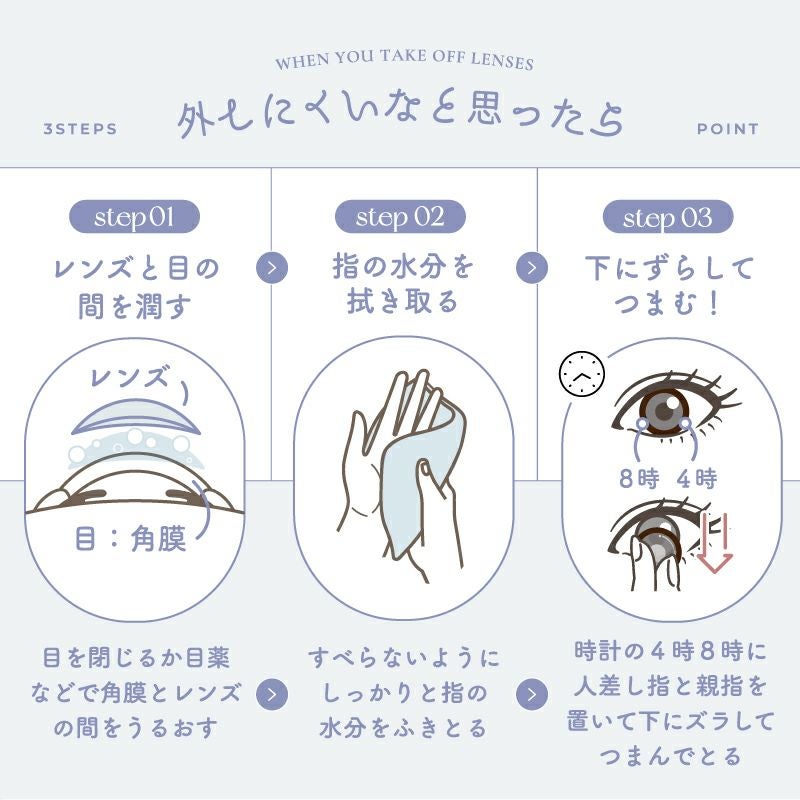 WHEN YOU TAKE OFF LENSES

3STEPS

外しにくいなと思ったら

POINT

step 01

レンズと目の間を潤す

レンズ

目：角膜

目を閉じるか目薬などで角膜とレンズの間をうるおす

step 02

指の水分を拭き取る

すべらないようにしっかりと指の水分をふきとる

step 03

下にずらしてつまむ！

8時　4時

時計の４時８時に人差し指と親指を置いて下にズラしてつまんでとる