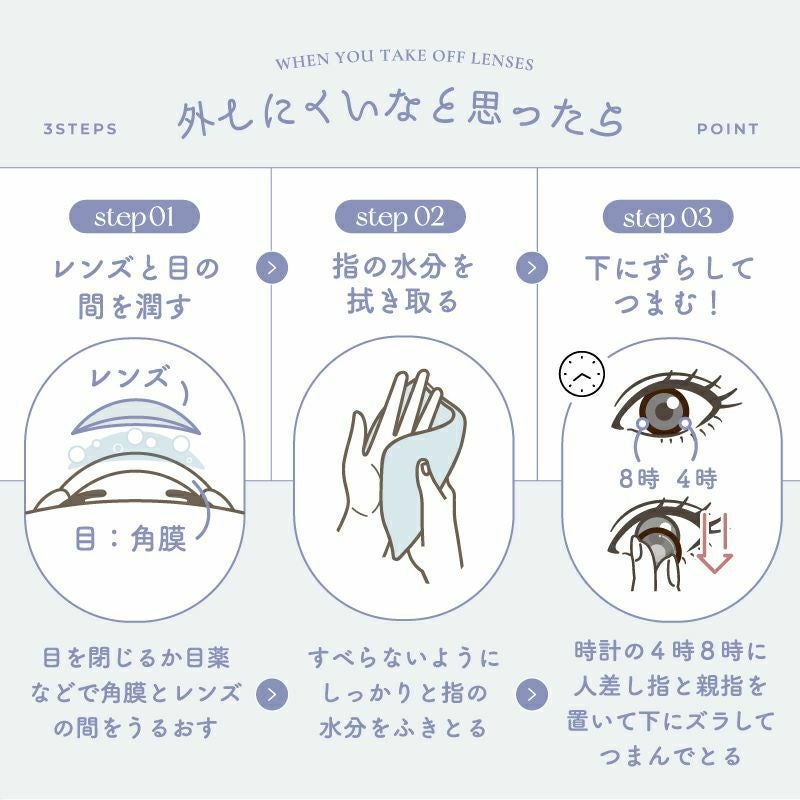 WHEN YOU TAKE OFF LENSES

3STEPS 外しにくいなと思ったら POINT

step 01

レンズと目の間を潤す

レンズ

目：角膜

目を閉じるか目薬などで角膜とレンズの間をうるおす

step 02

指の水分を拭き取る

すべらないようにしっかりと指の水分をふきとる

step 03

下にずらしてつまむ！

8時 4時

時計の４時８時に人差し指と親指を置いて下にズラしてつまんでとる